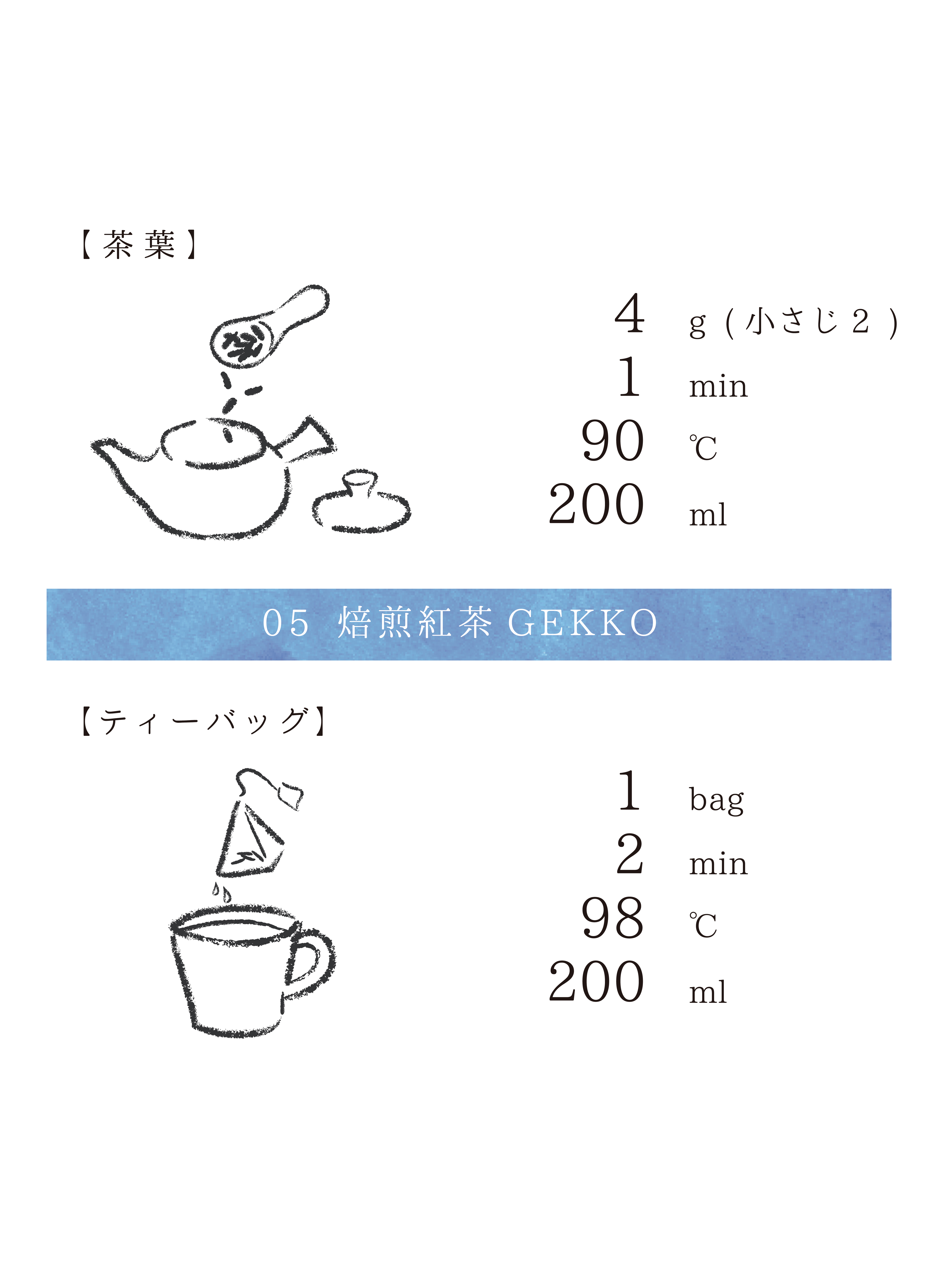 【茶葉】

4 g（小さじ２）
1 min
90 ℃
200 ml

05 焙煎紅茶 GEKKO

【ティーバッグ】

1 bag
2 min
98 ℃
200 ml